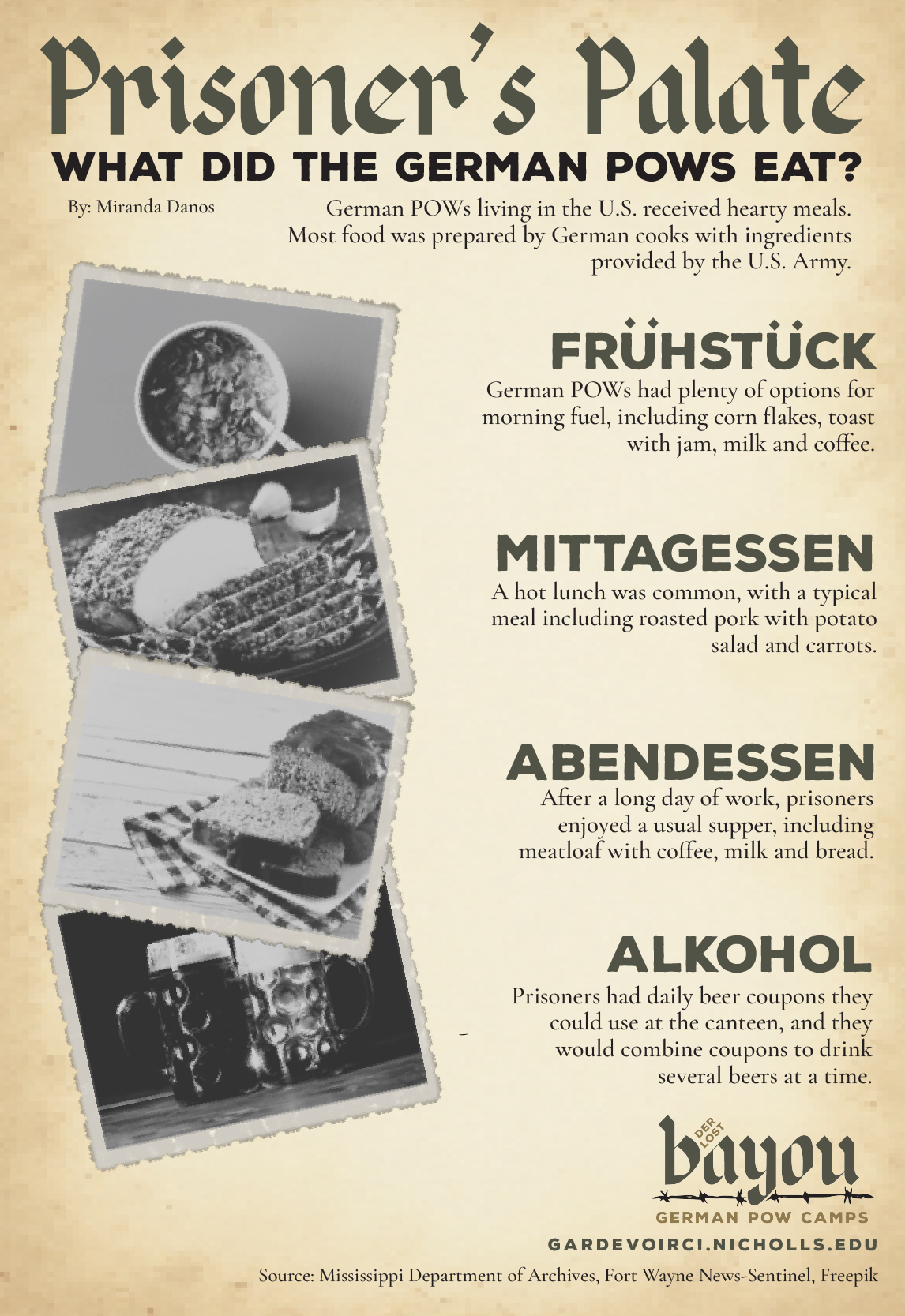 Prisoner's Palate

WHAT DID THE GERMAN POWS EAT?

By: Miranda Danos

German POWs living in the U.S. received hearty meals. Most food was prepared by German cooks with ingredients provided by the U.S. Army.

FRÜHSTÜCK

German POWs had plenty of options for morning fuel, including corn flakes, toast with jam, milk and coffee.

MITTAGESSEN

A hot lunch was common, with a typical meal including roasted pork with potato salad and carrots.

ABENDESSEN

After a long day of work, prisoners enjoyed a usual supper, including meatloaf with coffee, milk and bread.

ALKOHOL

Prisoners had daily beer coupons they could use at the canteen, and they would combine coupons to drink several beers at a time.

DER LOST bayou

GERMAN POW CAMPS

GARDEVOIRCI.NICHOLLS.EDU

Source: Mississippi Department of Archives, Fort Wayne News-Sentinel, Freepik