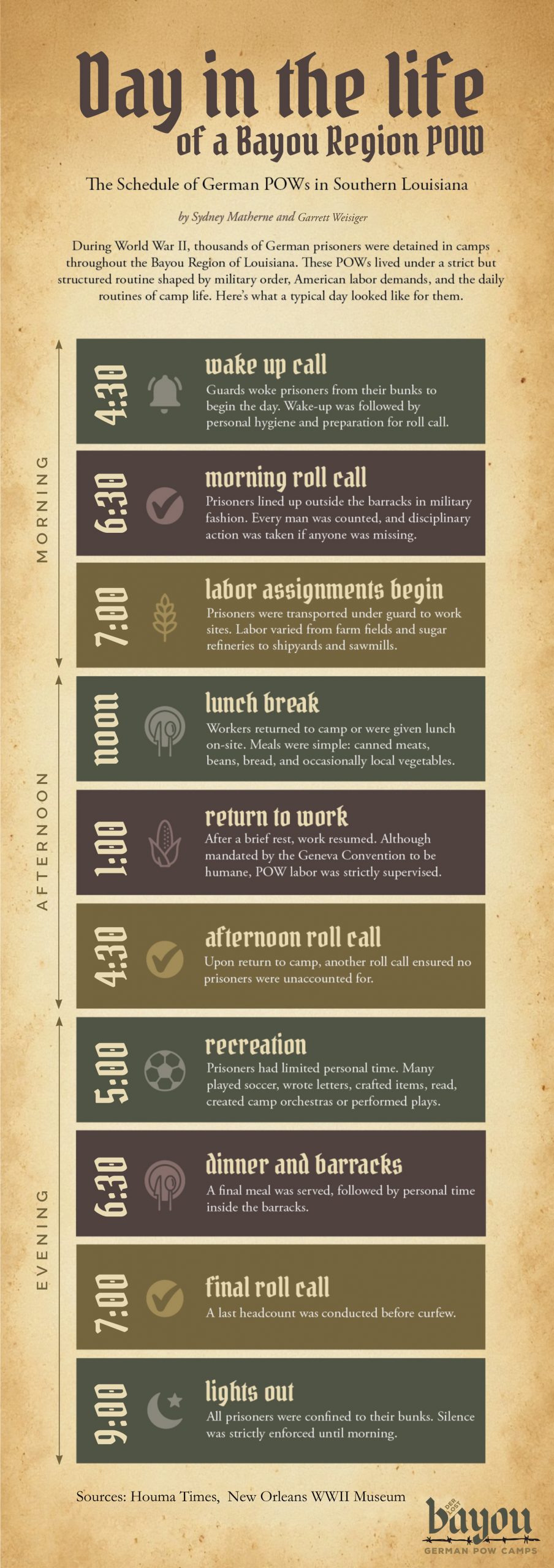 Day in the life of a Bayou Region POW

The Schedule of German POWs in Southern Louisiana

by Sydney Matherne and Garrett Weisiger

During World War II, thousands of German prisoners were detained in camps throughout the Bayou Region of Louisiana. These POWs lived under a strict but structured routine shaped by military order, American labor demands, and the daily routines of camp life. Here's what a typical day looked like for them.

MORNING

4:30 wake up call
Guards woke prisoners from their bunks to begin the day. Wake-up was followed by personal hygiene and preparation for roll call.

6:30 morning roll call
Prisoners lined up outside the barracks in military fashion. Every man was counted, and disciplinary action was taken if anyone was missing.

7:00 labor assignments begin
Prisoners were transported under guard to work sites. Labor varied from farm fields and sugar refineries to shipyards and sawmills.

AFTERNOON

noon lunch break
Workers returned to camp or were given lunch on-site. Meals were simple: canned meats, beans, bread, and occasionally local vegetables.

1:00 return to work
After a brief rest, work resumed. Although mandated by the Geneva Convention to be humane, POW labor was strictly supervised.

4:30 afternoon roll call
Upon return to camp, another roll call ensured no prisoners were unaccounted for.

EVENING

5:00 recreation
Prisoners had limited personal time. Many played soccer, wrote letters, crafted items, read, created camp orchestras or performed plays.

6:30 dinner and barracks
A final meal was served, followed by personal time inside the barracks.

7:00 final roll call
A last headcount was conducted before curfew.

9:00 lights out
All prisoners were confined to their bunks. Silence was strictly enforced until morning.

Sources: Houma Times, New Orleans WWII Museum

DER LOST bayou GERMAN POW CAMPS